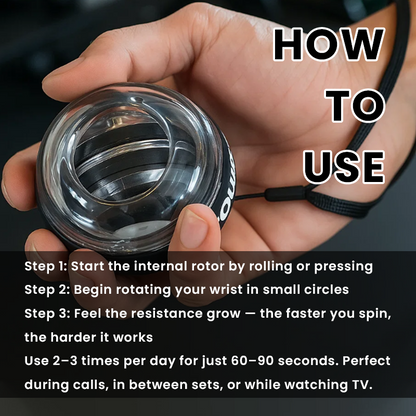 HOW TO USE

Step 1: Start the internal rotor by rolling or pressing
Step 2: Begin rotating your wrist in small circles
Step 3: Feel the resistance grow — the faster you spin, the harder it works
Use 2–3 times per day for just 60–90 seconds. Perfect during calls, in between sets, or while watching TV.